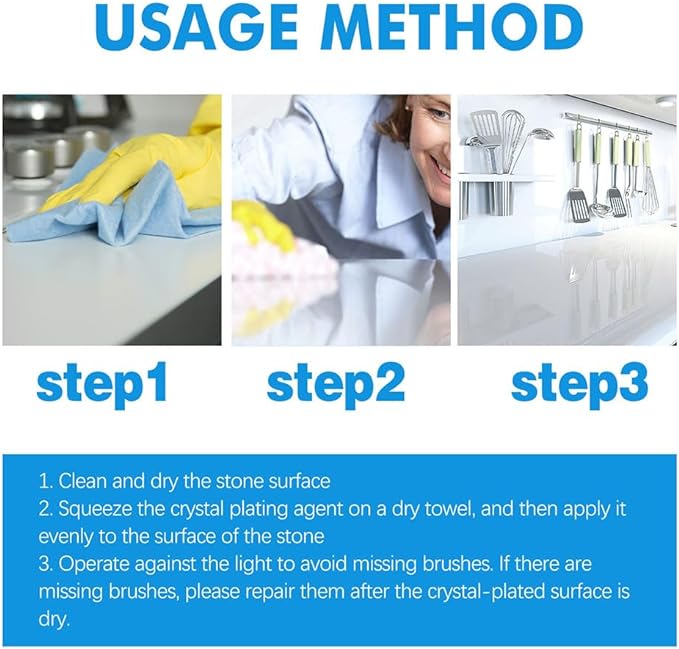 USAGE METHOD

step1

step2

step3

1. Clean and dry the stone surface
2. Squeeze the crystal plating agent on a dry towel, and then apply it evenly to the surface of the stone
3. Operate against the light to avoid missing brushes. If there are missing brushes, please repair them after the crystal-plated surface is dry.